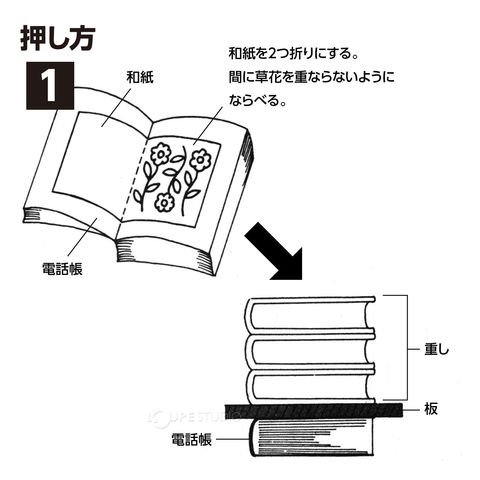 押し方

1

和紙

和紙を2つ折りにする。
間に草花を重ならないようにならべる。

電話帳

重し

板

LOUPE STUDIO

電話帳