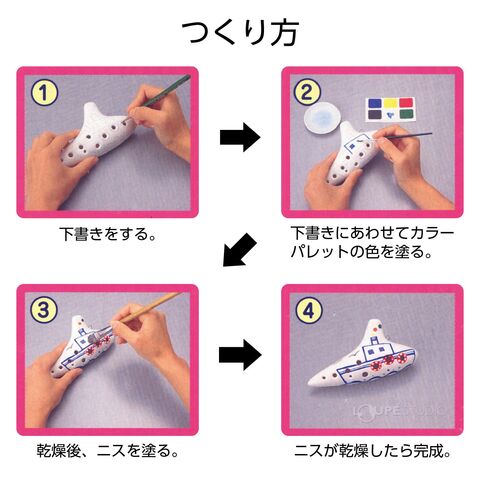 つくり方

1

下書きをする。

2

下書きにあわせてカラーパレットの色を塗る。

3

乾燥後、ニスを塗る。

4

LOUPE STUDIO

ニスが乾燥したら完成。