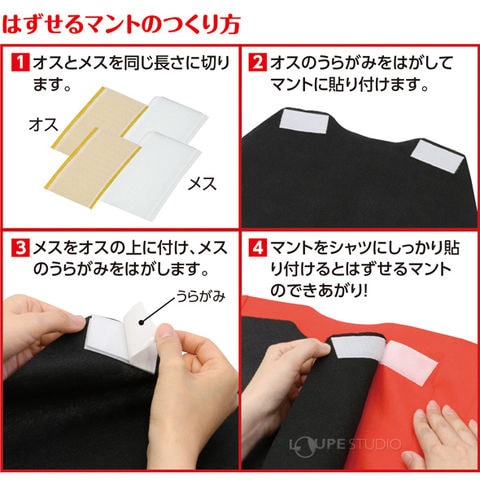 はずせるマントのつくり方

1 オスとメスを同じ長さに切ります。

オス

メス

2 オスのうらがみをはがしてマントに貼り付けます。

3 メスをオスの上に付け、メスのうらがみをはがします。

うらがみ

4 マントをシャツにしっかり貼り付けるとはずせるマントのできあがり!

LOUPE STUDIO