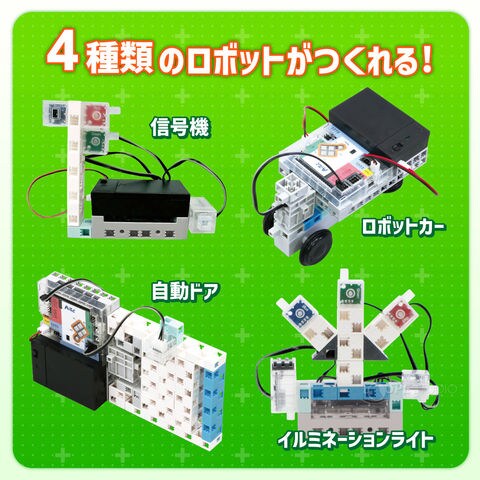 4種類のロボットがつくれる!

信号機

ロボットカー

自動ドア

イルミネーションライト