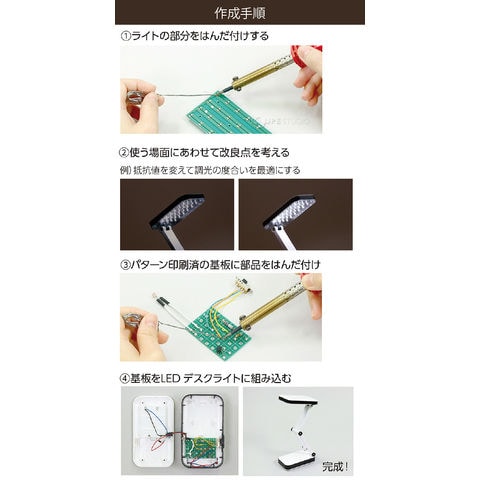 作成手順

①ライトの部分をはんだ付けする

②使う場面にあわせて改良点を考える

例）抵抗値を変えて調光の度合いを最適にする

③パターン印刷済の基板に部品をはんだ付け

④基板をLED デスクライトに組み込む

完成！