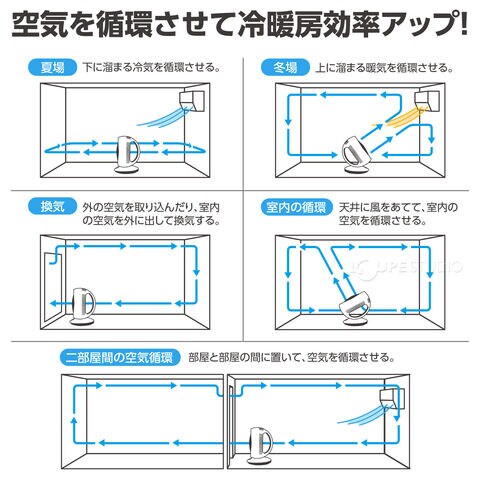 空気を循環させて冷暖房効率アップ!

夏場 下に溜まる冷気を循環させる。

冬場 上に溜まる暖気を循環させる。

換気 外の空気を取り込んだり、室内の空気を外に出して換気する。

室内の循環 天井に風をあてて、室内の空気を循環させる。

LOUPESTUDIO

二部屋間の空気循環 部屋と部屋の間に置いて、空気を循環させる。