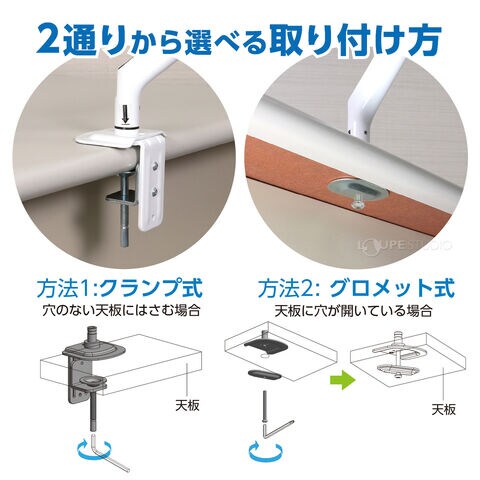 2通りから選べる取り付け方

LOUPE STUDIO

方法1:クランプ式
穴のない天板にはさむ場合

天板

方法2: グロメット式
天板に穴が開いている場合

天板