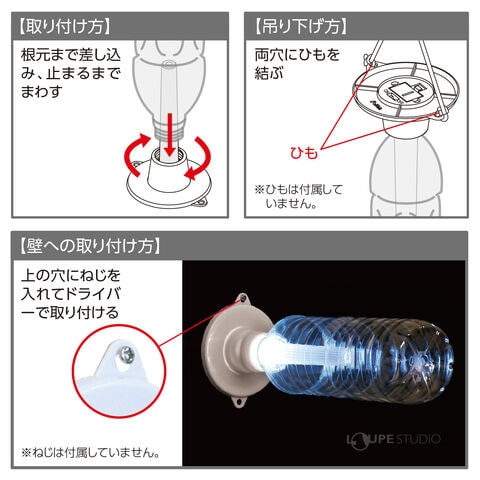 【取り付け方】

根元まで差し込み、止まるまでまわす

【吊り下げ方】

両穴にひもを結ぶ

ひも

※ひもは付属していません。

【壁への取り付け方】

上の穴にねじを入れてドライバーで取り付ける

※ねじは付属していません。

LOUPE STUDIO