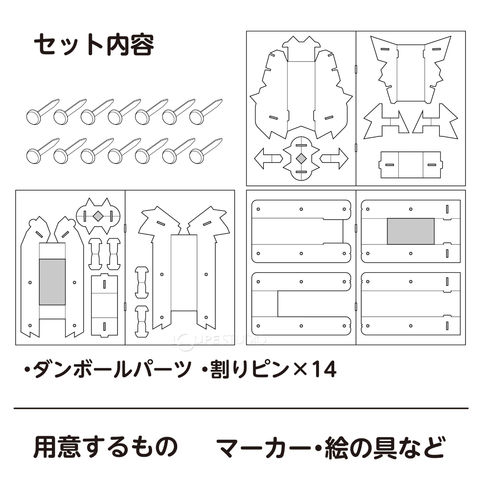 セット内容

・ダンボールパーツ ・割りピン×14

用意するもの　マーカー・絵の具など