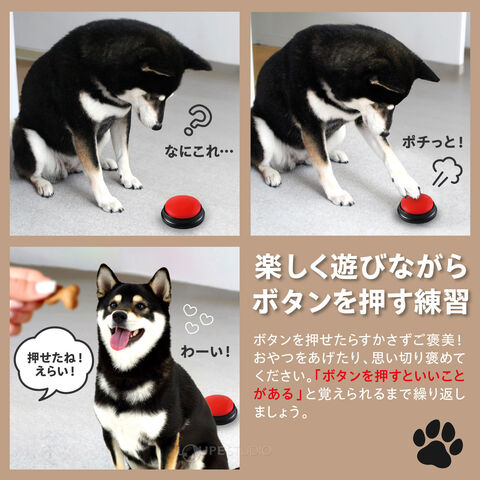 なにこれ…

ポチっと！

押せたね！
えらい！

わーい！

楽しく遊びながら
ボタンを押す練習

ボタンを押せたらすかさずご褒美！おやつをあげたり、思い切り褒めてください。「ボタンを押すといいことがある」と覚えられるまで繰り返しましょう。

LOUPESTUDIO