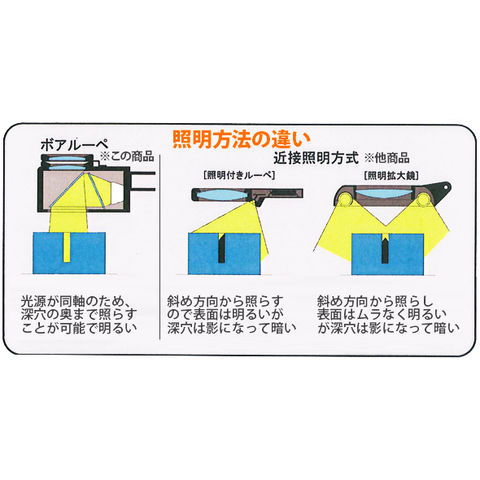 照明方法の違い

ボアルーペ
※この商品

光源が同軸のため、深穴の奥まで照らすことが可能で明るい

近接照明方式 ※他商品

［照明付きルーペ］

斜め方向から照らすので表面は明るいが深穴は影になって暗い

［照明拡大鏡］

斜め方向から照らし表面はムラなく明るいが深穴は影になって暗い