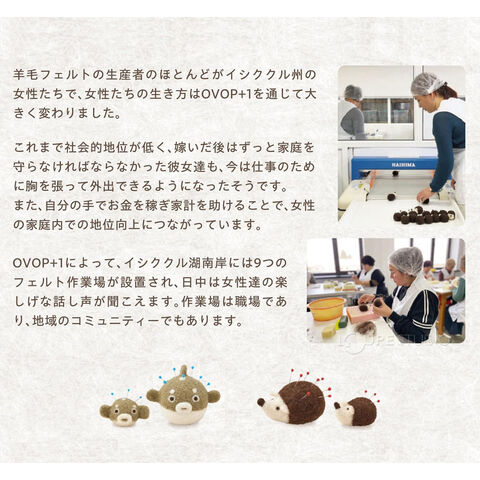 羊毛フェルトの生産者のほとんどがイシククル州の女性たちで、女性たちの生き方はOVOP+1を通じて大きく変わりました。

これまで社会的地位が低く、嫁いだ後はずっと家庭を守らなければならなかった彼女達も、今は仕事のために胸を張って外出できるようになったそうです。
また、自分の手でお金を稼ぎ家計を助けることで、女性の家庭内での地位向上につながっています。

OVOP+1によって、イシククル湖南岸には9つのフェルト作業場が設置され、日中は女性達の楽しげな話し声が聞こえます。作業場は職場であり、地域のコミュニティーでもあります。

HASHIMA