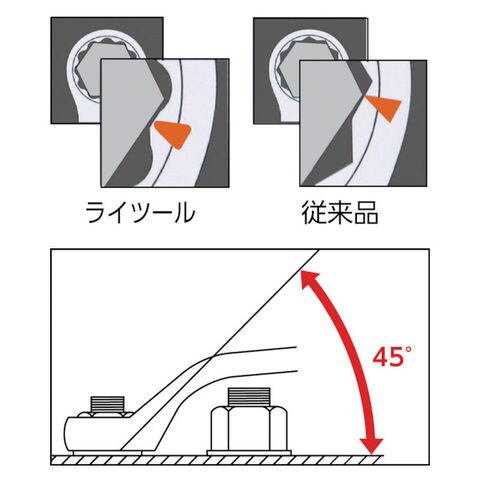 ライツール

従来品

45°