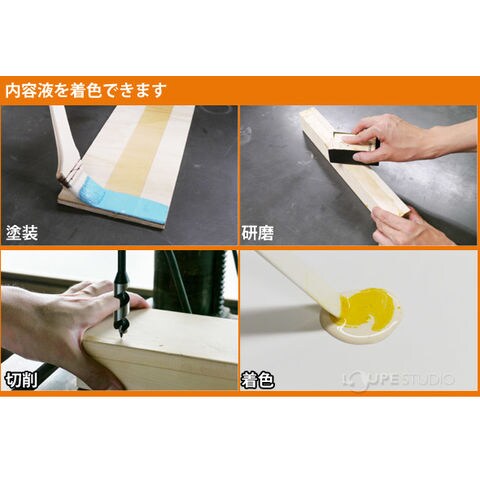 内容液を着色できます

塗装

研磨

切削

着色

LOUPE STUDIO