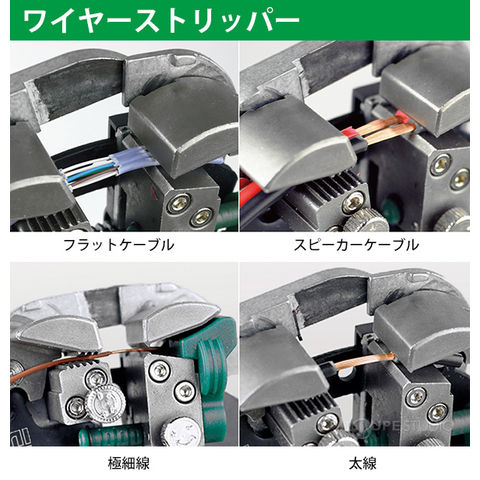 ワイヤーストリッパー

フラットケーブル

スピーカーケーブル

極細線

太線

OPESTUDIO