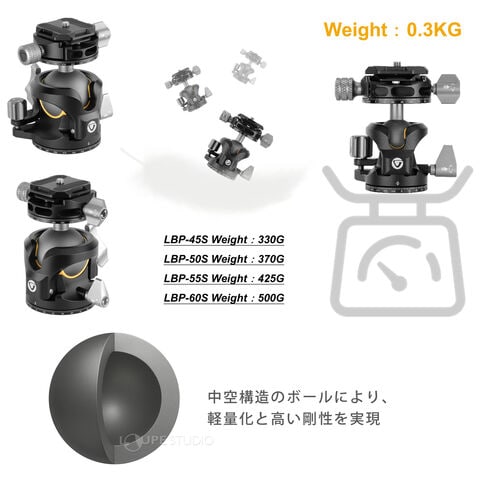 Weight：0.3KG

LBP-45S Weight：330G
LBP-50S Weight：370G
LBP-55S Weight：425G
LBP-60S Weight：500G

中空構造のボールにより、
軽量化と高い剛性を実現

LOUPE STUDIO