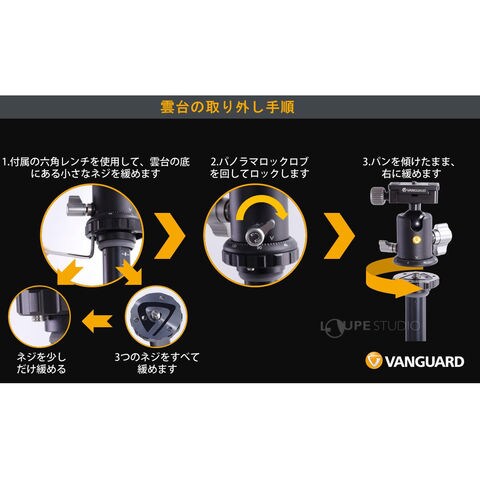 雲台の取り外し手順

1.付属の六角レンチを使用して、雲台の底にある小さなネジを緩めます

2.パノラマロックロブを回してロックします

3.パンを傾けたまま、右に緩めます

VANGUARD

ネジを少しだけ緩める

3つのネジをすべて緩めます

LOUPE STUDIO

VANGUARD