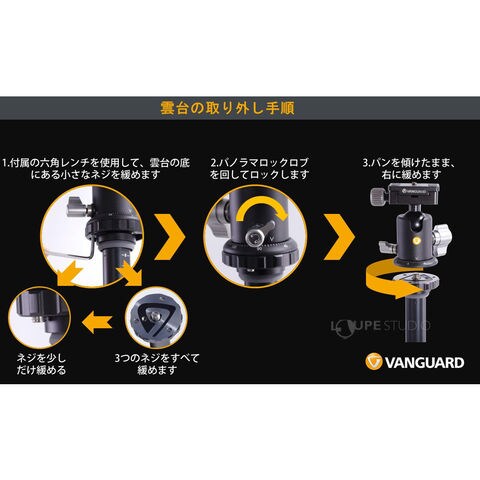 雲台の取り外し手順

1.付属の六角レンチを使用して、雲台の底にある小さなネジを緩めます

ネジを少しだけ緩める

3つのネジをすべて緩めます

2.パノラマロックロブを回してロックします

3.パンを傾けたまま、右に緩めます

VANGUARD

LOUPE STUDIO

VANGUARD