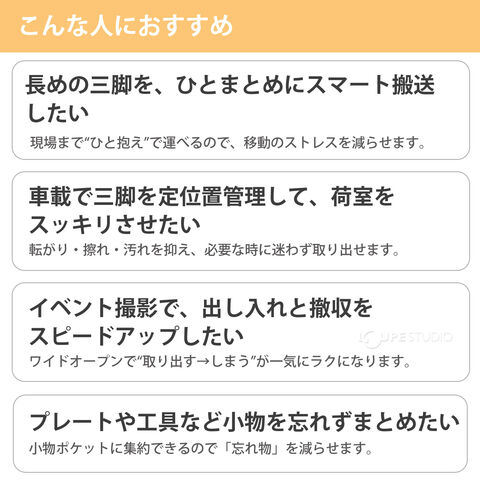 こんな人におすすめ

長めの三脚を、ひとまとめにスマート搬送したい

現場まで“ひと抱え”で運べるので、移動のストレスを減らせます。

車載で三脚を定位置管理して、荷室をスッキリさせたい

転がり・擦れ・汚れを抑え、必要な時に迷わず取り出せます。

イベント撮影で、出し入れと撤収をスピードアップしたい

ワイドオープンで“取り出す→しまう”が一気にラクになります。

プレートや工具など小物を忘れずまとめたい

小物ポケットに集約できるので「忘れ物」を減らせます。

LOUPESTUDIO