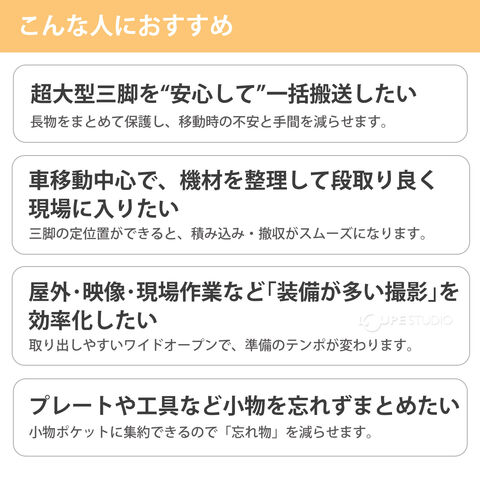 こんな人におすすめ

超大型三脚を“安心して”一括搬送したい
長物をまとめて保護し、移動時の不安と手間を減らせます。

車移動中心で、機材を整理して段取り良く現場に入りたい
三脚の定位置ができると、積み込み・撤収がスムーズになります。

屋外・映像・現場作業など「装備が多い撮影」を効率化したい
取り出しやすいワイドオープンで、準備のテンポが変わります。

プレートや工具など小物を忘れずまとめたい
小物ポケットに集約できるので「忘れ物」を減らせます。

LOUPE STUDIO