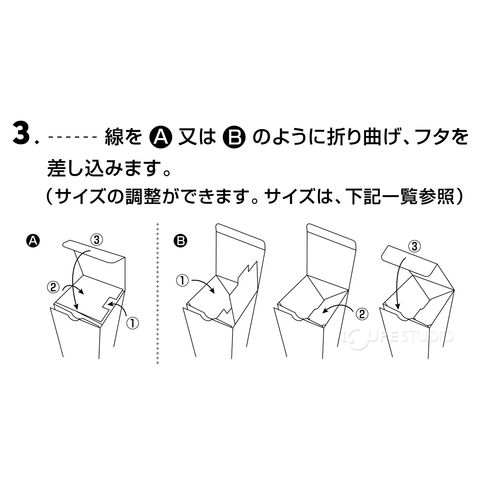 3. ------ 線を A 又は B のように折り曲げ、フタを差し込みます。
（サイズの調整ができます。サイズは、下記一覧参照）

A
③
②
①

B
①
②
③

LIFE STUDIO