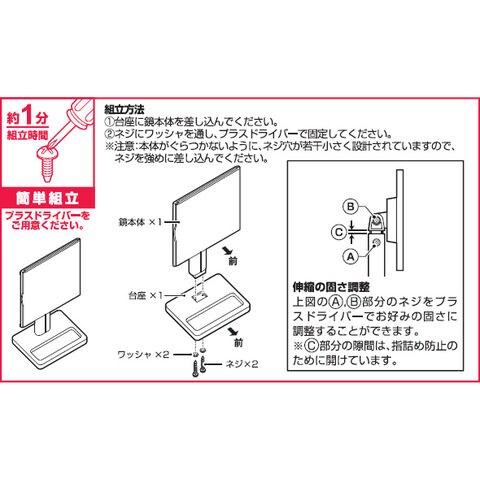 約1分
組立時間

簡単組立

プラスドライバーをご用意ください。

組立方法
①台座に鏡本体を差し込んでください。
②ネジにワッシャを通し、プラスドライバーで固定してください。
※注意：本体がぐらつかないように、ネジ穴が若干小さく設計されていますので、ネジを強めに差し込んでください。

鏡本体 ×1

前

台座 ×1

前

ワッシャ ×2

ネジ×2

B

C

A

伸縮の固さ調整
上図のⒶ,Ⓑ部分のネジをプラスドライバーでお好みの固さに調整することができます。
※Ⓒ部分の隙間は、指詰め防止のために開けています。