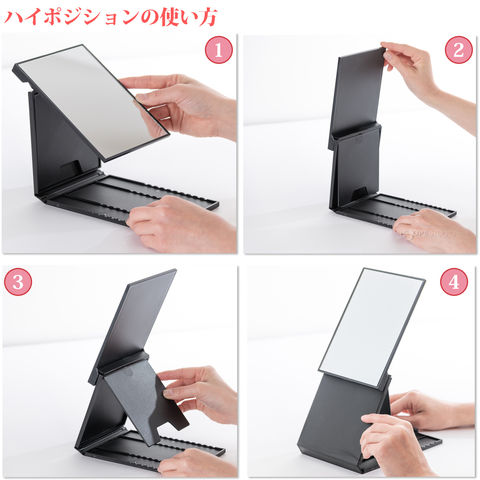 ハイポジションの使い方

1

2

3

4