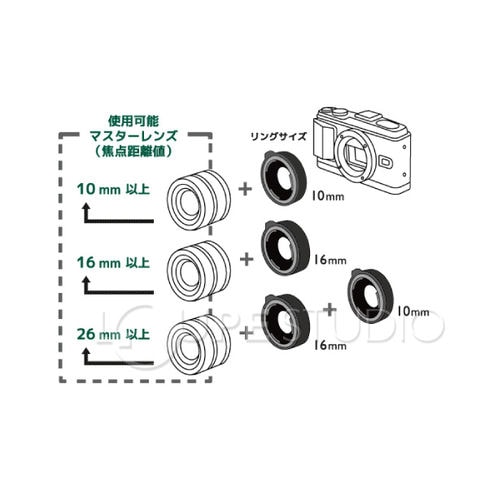 使用可能
マスターレンズ
（焦点距離値）

リングサイズ

10 mm 以上
+
10mm

16 mm 以上
+
16mm

26 mm 以上
+
16mm
+
10mm

LOUPE STUDIO