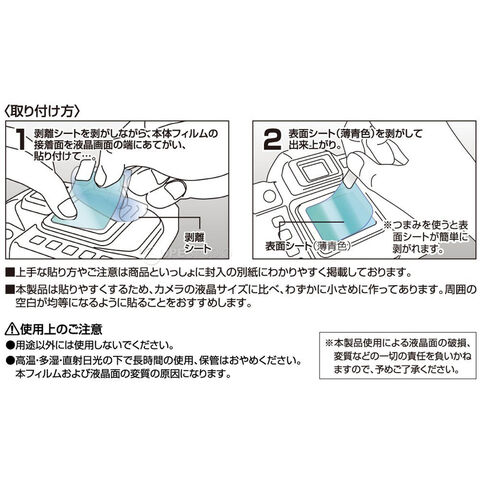 〈取り付け方〉

1 剥離シートを剥がしながら、本体フィルムの接着面を液晶画面の端にあてがい、貼り付けて…。

剥離シート

2 表面シート（薄青色）を剥がして出来上がり。

表面シート（薄青色）

※つまみを使うと表面シートが簡単に剥がれます。

■上手な貼り方やご注意は商品といっしょに封入の別紙にわかりやすく掲載しております。

■本製品は貼りやすくするため、カメラの液晶サイズに比べ、わずかに小さめに作ってあります。周囲の空白が均等になるように貼ることをおすすめします。

⚠使用上のご注意

●用途以外には使用しないでください。

●高温･多湿･直射日光の下で長時間の使用、保管はおやめください。本フィルムおよび液晶面の変質の原因になります。

※本製品使用による液晶面の破損、変質などの一切の責任を負いかねますので、予めご了承ください。