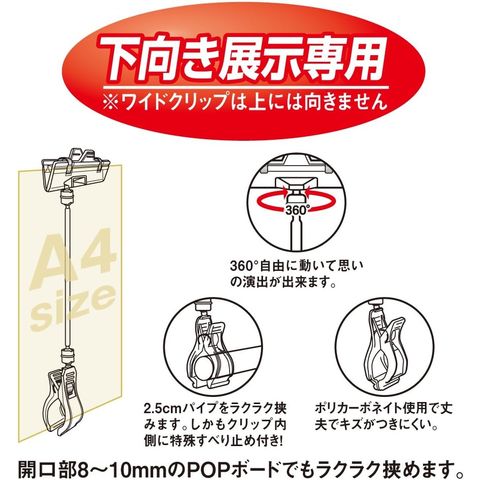 下向き展示専用
※ワイドクリップは上には向きません

A4 size

360°

360°自由に動いて思いの演出が出来ます。

2.5cmパイプをラクラク挟みます。しかもクリップ内側に特殊すべり止め付き!

ポリカーボネイト使用で丈夫でキズがつきにくい。

開口部8～10mmのPOPボードでもラクラク挟めます。