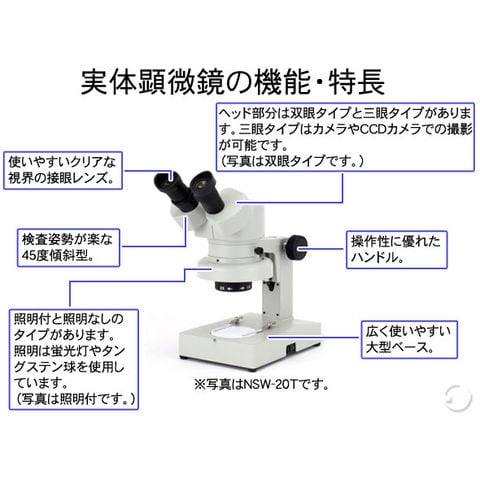 実体顕微鏡の機能・特長

ヘッド部分は双眼タイプと三眼タイプがあります。三眼タイプはカメラやCCDカメラでの撮影が可能です。
（写真は双眼タイプです。）

使いやすいクリアな視界の接眼レンズ。

検査姿勢が楽な45度傾斜型。

操作性に優れたハンドル。

照明付と照明なしのタイプがあります。照明は蛍光灯やタングステン球を使用しています。
（写真は照明付です。）

広く使いやすい大型ベース。

※写真はNSW-20Tです。