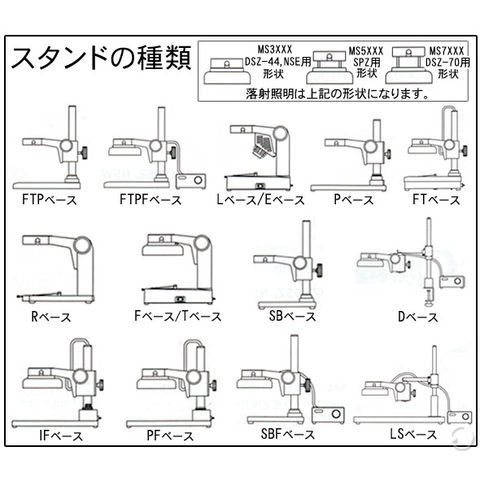 スタンドの種類

MS3XXX
DSZ-44,NSE用
形状

MS5XXX
SPZ用
形状

MS7XXX
DSZ-70用
形状

落射照明は上記の形状になります。

FTPベース

FTPFベース

Lベース/Eベース

Pベース

FTベース

Rベース

Fベース/Tベース

SBベース

Dベース

IFベース

PFベース

SBFベース

LSベース