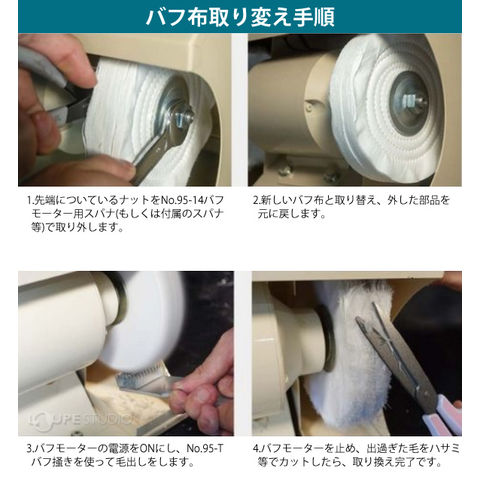 バフ布取り変え手順

1.先端についているナットをNo.95-14バフモーター用スパナ(もしくは付属のスパナ等)で取り外します。

2.新しいバフ布と取り替え、外した部品を元に戻します。

LOUPE STUDIO

3.バフモーターの電源をONにし、No.95-Tバフ掻きを使って毛出しをします。

4.バフモーターを止め、出過ぎた毛をハサミ等でカットしたら、取り換え完了です。