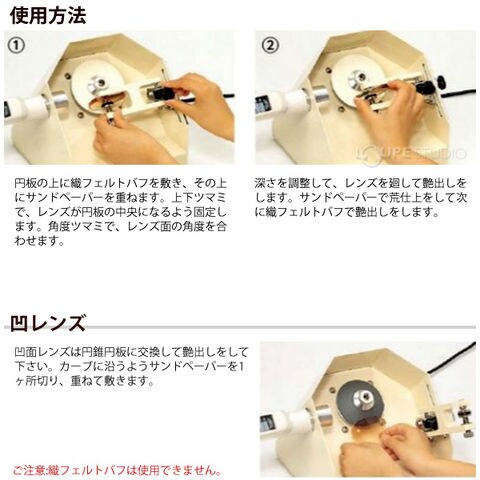 使用方法

①

円板の上に織フェルトバフを敷き、その上にサンドペーパーを重ねます。上下ツマミで、レンズが円板の中央になるよう固定します。角度ツマミで、レンズ面の角度を合わせます。

②

LOUPE STUDIO

深さを調整して、レンズを廻して艶出しをします。サンドペーパーで荒仕上をして次に織フェルトバフで艶出しをします。

凹レンズ

凹面レンズは円錐円板に交換して艶出しをして下さい。カーブに沿うようサンドペーパーを1ヶ所切り、重ねて敷きます。

ご注意:織フェルトバフは使用できません。