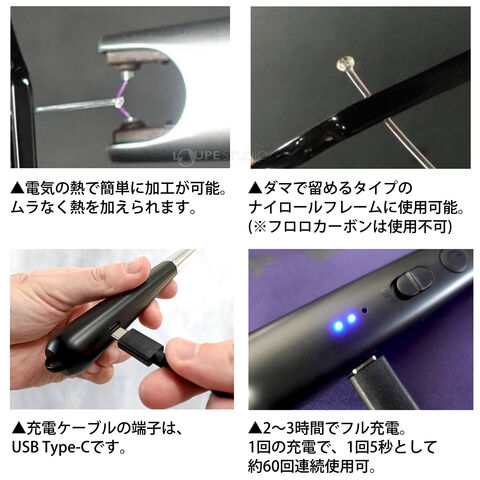 LOUPE STUDIO

▲電気の熱で簡単に加工が可能。ムラなく熱を加えられます。

▲ダマで留めるタイプのナイロールフレームに使用可能。(※フロロカーボンは使用不可)

▲充電ケーブルの端子は、USB Type-Cです。

▲2～3時間でフル充電。1回の充電で、1回5秒として約60回連続使用可。