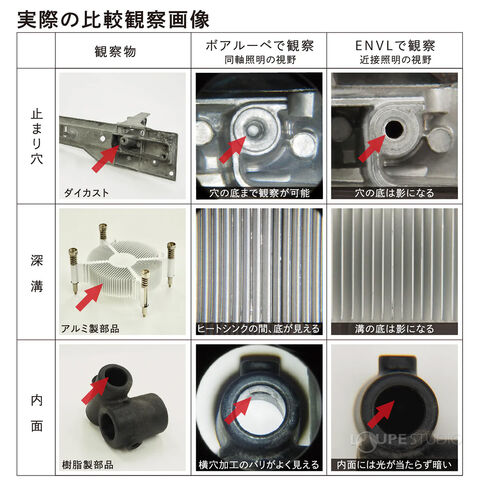 実際の比較観察画像

| | 観察物 | ボアルーペで観察 同軸照明の視野 | ENVLで観察 近接照明の視野 |
|---|---|---|---|
| 止まり穴 | ダイカスト | 穴の底まで観察が可能 | 穴の底は影になる |
| 深溝 | アルミ製部品 | ヒートシンクの間、底が見える | 溝の底は影になる |
| 内面 | 樹脂製部品 | 横穴加工のバリがよく見える | 内面には光が当たらず暗い |

LOUPE STUDIO