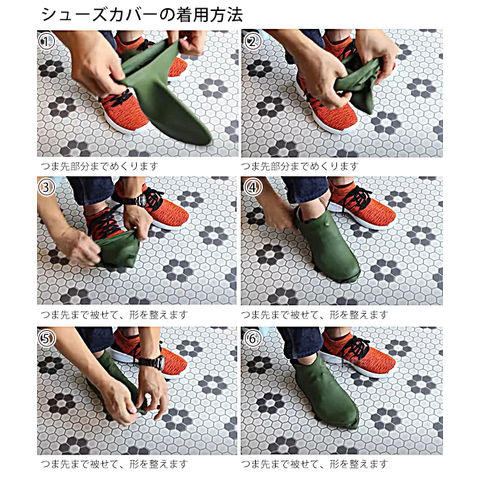 シューズカバーの着用方法

①

つま先部分までめくります

②

つま先部分までめくります

③

つま先まで被せて、形を整えます

④

つま先まで被せて、形を整えます

⑤

つま先まで被せて、形を整えます

⑥

つま先まで被せて、形を整えます