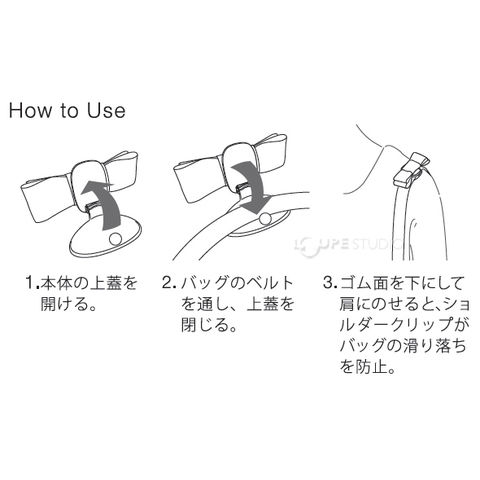 How to Use

LOUPE STUDIO

1.本体の上蓋を開ける。

2.バッグのベルトを通し、上蓋を閉じる。

3.ゴム面を下にして肩にのせると、ショルダークリップがバッグの滑り落ちを防止。