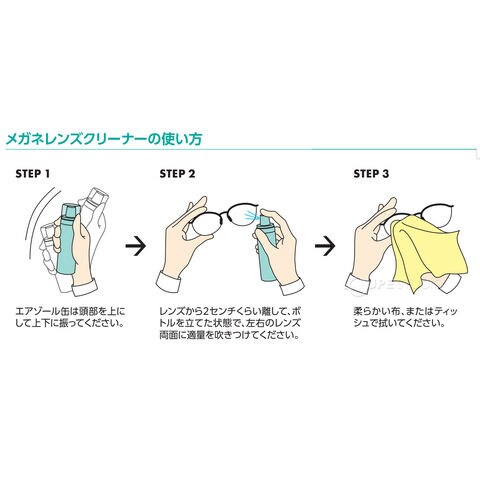 メガネレンズクリーナーの使い方

STEP 1

エアゾール缶は頭部を上にして上下に振ってください。

STEP 2

レンズから2センチくらい離して、ボトルを立てた状態で、左右のレンズ両面に適量を吹きつけてください。

STEP 3

柔らかい布、またはティッシュで拭いてください。