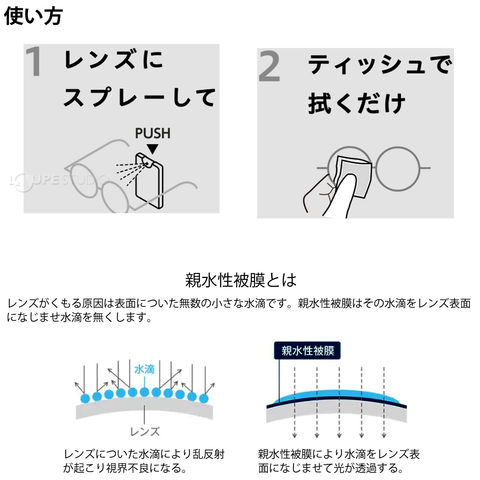 使い方

1 レンズにスプレーして

PUSH

LOUPESTUDIO

2 ティッシュで拭くだけ

親水性被膜とは

レンズがくもる原因は表面についた無数の小さな水滴です。親水性被膜はその水滴をレンズ表面になじませ水滴を無くします。

水滴

レンズ

レンズについた水滴により乱反射が起こり視界不良になる。

親水性被膜

親水性被膜により水滴をレンズ表面になじませて光が透過する。