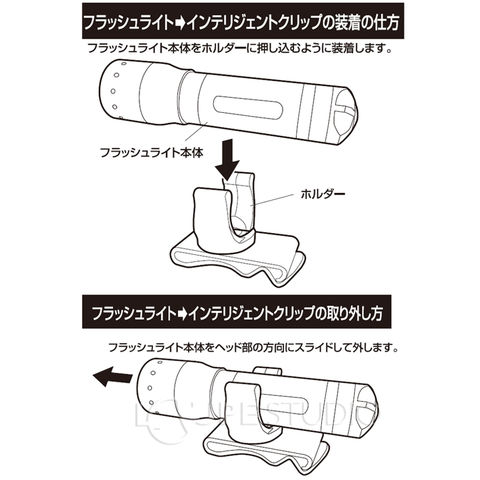 フラッシュライト➡インテリジェントクリップの装着の仕方

フラッシュライト本体をホルダーに押し込むように装着します。

フラッシュライト本体

ホルダー

フラッシュライト➡インテリジェントクリップの取り外し方

フラッシュライト本体をヘッド部の方向にスライドして外します。

LOUPESTUDIO