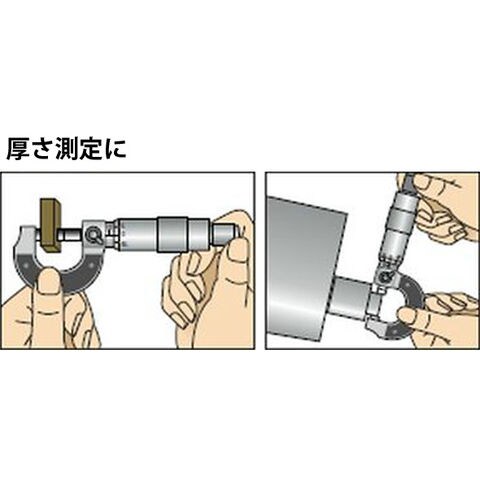 厚さ測定に