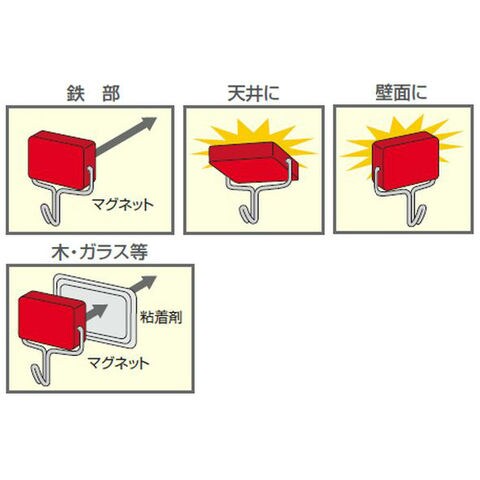 鉄　部

マグネット

天井に

壁面に

木・ガラス等

粘着剤

マグネット