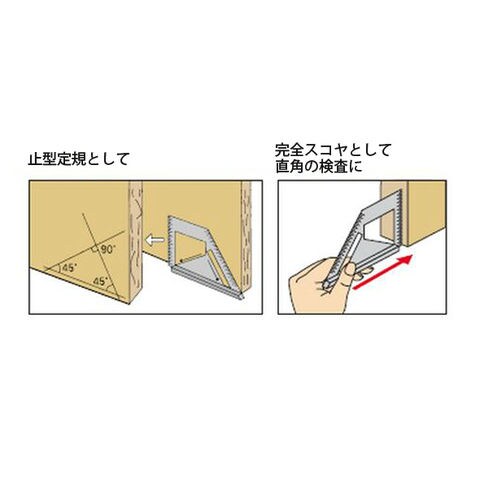 止型定規として

90°
45°
45°

完全スコヤとして
直角の検査に