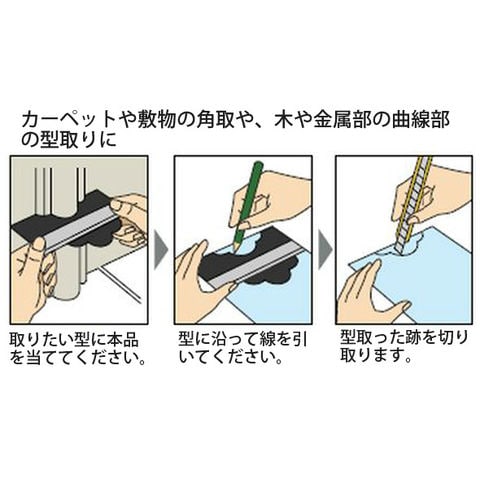 カーペットや敷物の角取や、木や金属部の曲線部の型取りに

取りたい型に本品を当ててください。

型に沿って線を引いてください。

型取った跡を切り取ります。