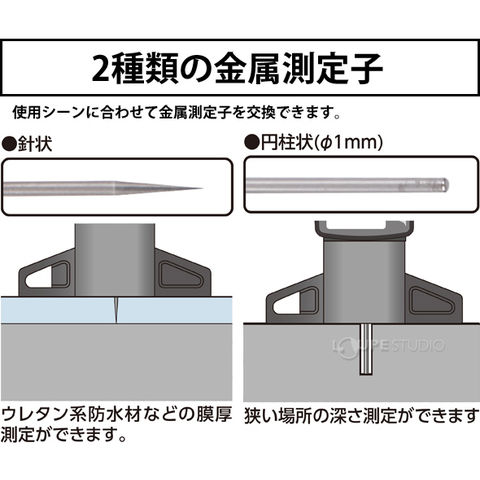 2種類の金属測定子

使用シーンに合わせて金属測定子を交換できます。

●針状

ウレタン系防水材などの膜厚測定ができます。

●円柱状(φ1mm)

LOUPE STUDIO

狭い場所の深さ測定ができます