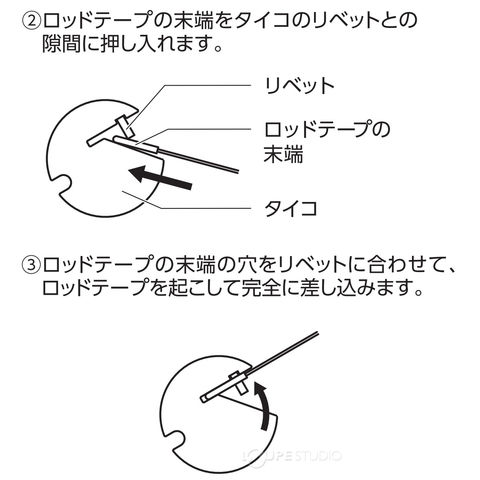 ②ロッドテープの末端をタイコのリベットとの隙間に押し入れます。

リベット

ロッドテープの末端

タイコ

③ロッドテープの末端の穴をリベットに合わせて、ロッドテープを起こして完全に差し込みます。

LOUPE STUDIO