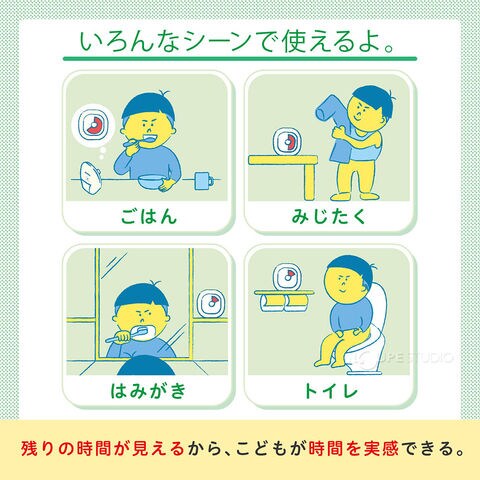 いろんなシーンで使えるよ。

ごはん

みじたく

はみがき

トイレ

LOUPE STUDIO

残りの時間が見えるから、こどもが時間を実感できる。