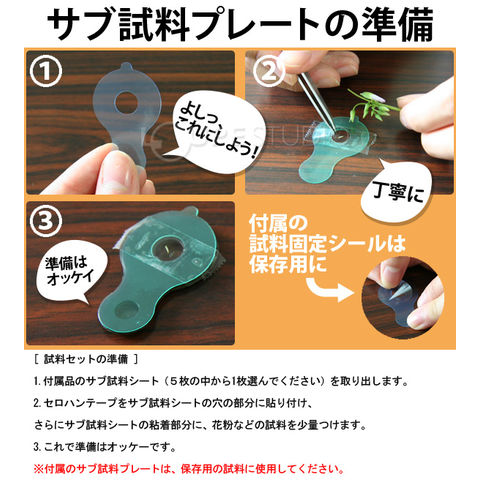 サブ試料プレートの準備

①

よしっ
これにしよう!

②

丁寧に

③

準備は
オッケイ

付属の
試料固定シールは
保存用に

[ 試料セットの準備 ]

1. 付属品のサブ試料シート（5枚の中から1枚選んでください）を取り出します。

2. セロハンテープをサブ試料シートの穴の部分に貼り付け、

さらにサブ試料シートの粘着部分に、花粉などの試料を少量つけます。

3. これで準備はオッケーです。

※付属のサブ試料プレートは、保存用の試料に使用してください。