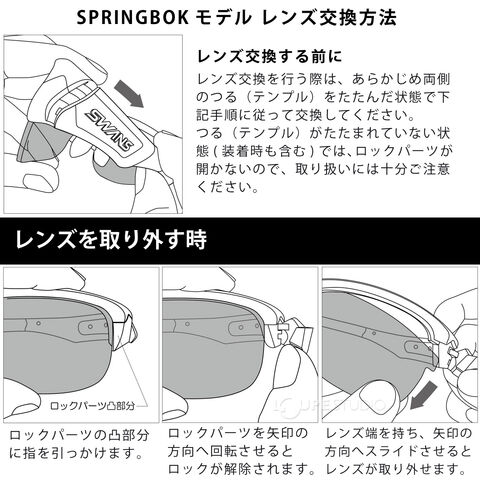 SPRINGBOK モデル レンズ交換方法

SWANS

レンズ交換する前に

レンズ交換を行う際は、あらかじめ両側のつる（テンプル）をたたんだ状態で下記手順に従って交換してください。
つる（テンプル）がたたまれていない状態（装着時も含む）では、ロックパーツが開かないので、取り扱いには十分ご注意ください。

レンズを取り外す時

ロックパーツ凸部分

LOUPESTUDIO

ロックパーツの凸部分に指を引っかけます。

ロックパーツを矢印の方向へ回転させるとロックが解除されます。

レンズ端を持ち、矢印の方向へスライドさせるとレンズが取り外せます。