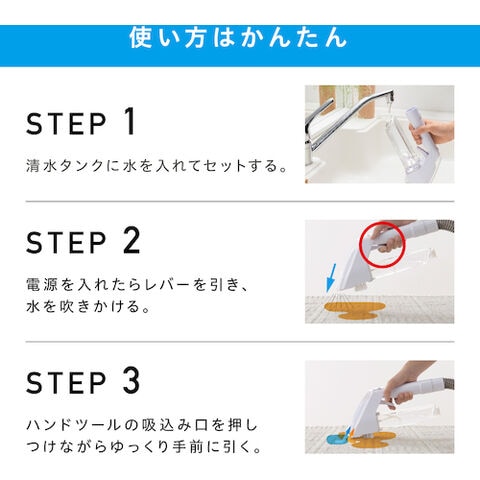 使い方はかんたん

STEP 1

清水タンクに水を入れてセットする。

STEP 2

電源を入れたらレバーを引き、水を吹きかける。

STEP 3

ハンドツールの吸込み口を押しつけながらゆっくり手前に引く。