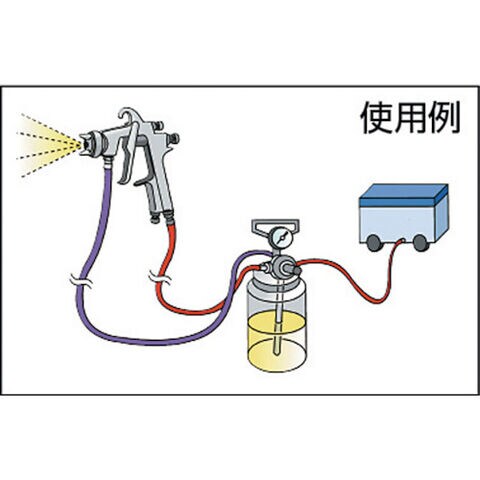 使用例