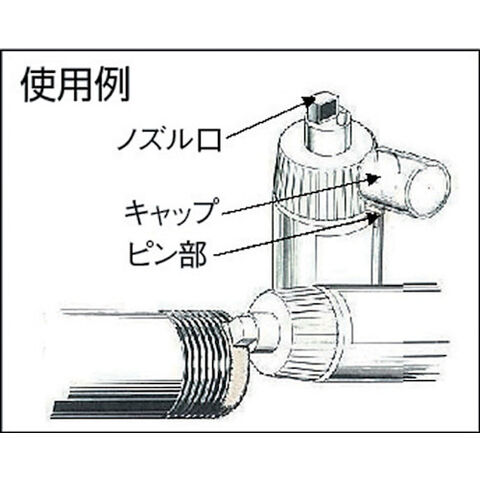 使用例

ノズル口

キャップ

ピン部