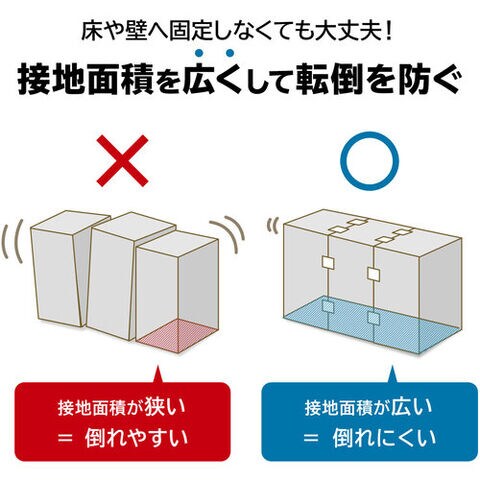 床や壁へ固定しなくても大丈夫！

接地面積を広くして転倒を防ぐ

×

○

接地面積が狭い
＝ 倒れやすい

接地面積が広い
＝ 倒れにくい